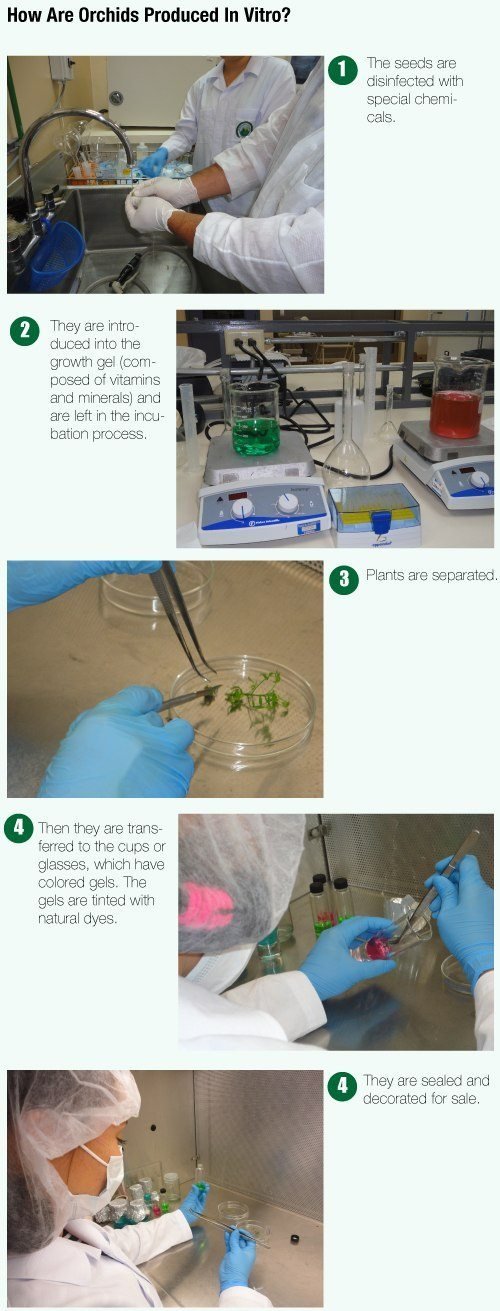 How Are Orchids Produced In Vitro?

1 The seeds are disinfected with special chemicals.

2 They are introduced into the growth gel (composed of vitamins and minerals) and are left in the incubation process.

3 Plants are separated.

4 Then they are transferred to the cups or glasses, which have colored gels. The gels are tinted with natural dyes.

4 They are sealed and decorated for sale.